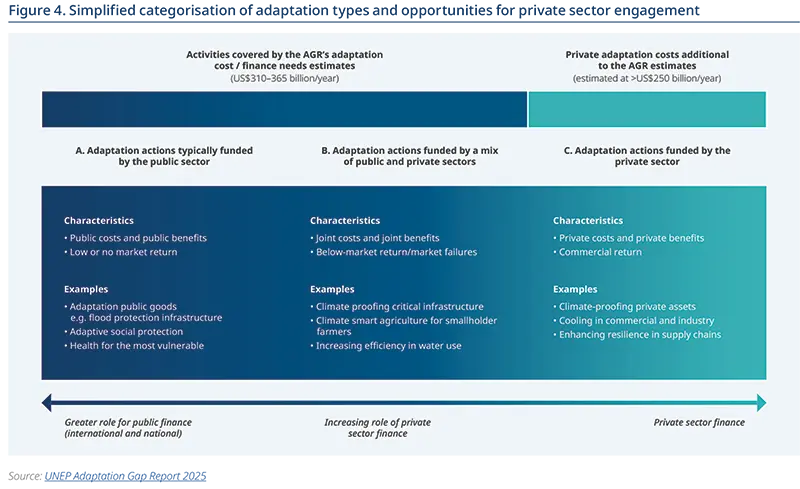 Figure 4. Simplified categorisation of adaptation types and opportunities for private sector engagement

Activities covered by the AGR's adaptation cost / finance needs estimates
(US$310–365 billion/year)

Private adaptation costs additional to the AGR estimates
(estimated at >US$250 billion/year)

A. Adaptation actions typically funded by the public sector

B. Adaptation actions funded by a mix of public and private sectors

C. Adaptation actions funded by the private sector

Characteristics
• Public costs and public benefits
• Low or no market return

Examples
• Adaptation public goods e.g. flood protection infrastructure
• Adaptive social protection
• Health for the most vulnerable

Characteristics
• Joint costs and joint benefits
• Below-market return/market failures

Examples
• Climate proofing critical infrastructure
• Climate smart agriculture for smallholder farmers
• Increasing efficiency in water use

Characteristics
• Private costs and private benefits
• Commercial return

Examples
• Climate-proofing private assets
• Cooling in commercial and industry
• Enhancing resilience in supply chains

Greater role for public finance (international and national)

Increasing role of private sector finance

Private sector finance

Source: UNEP Adaptation Gap Report 2025